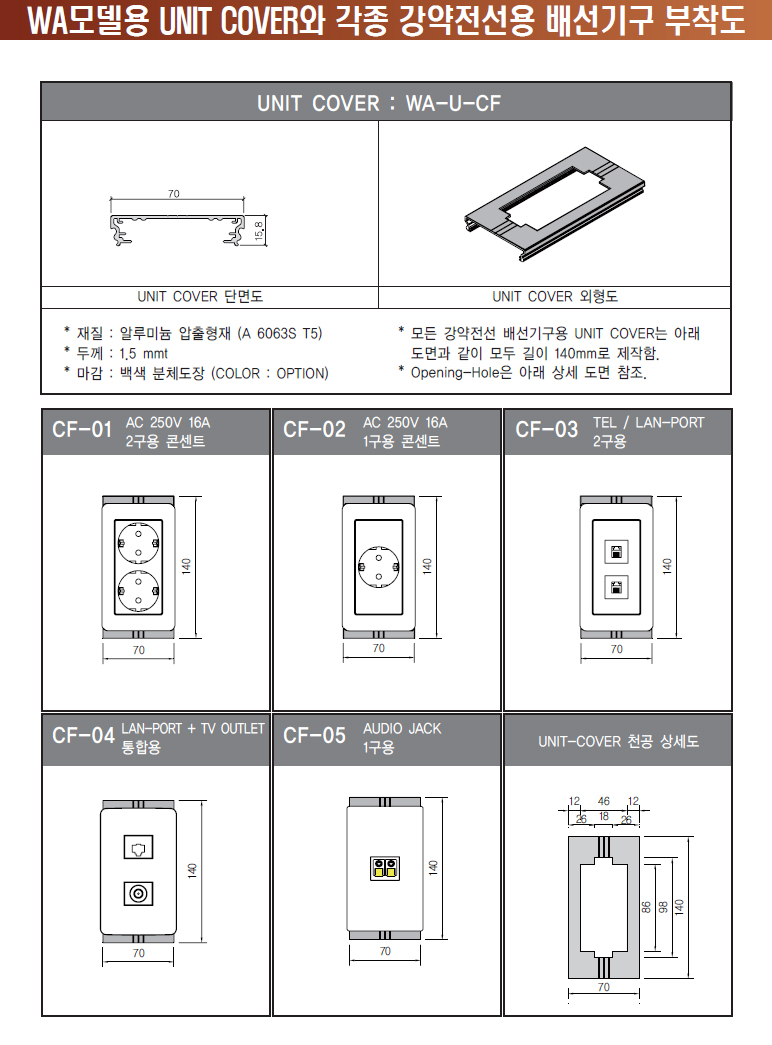 WA모델용 UNIT COVER와 각종 강약전선용 배선기구 부착도

UNIT COVER : WA-U-CF

70

15.8

UNIT COVER 단면도

UNIT COVER 외형도

* 재질 : 알루미늄 압출형재 (A 6063S T5)
* 두께 : 1.5 mmt
* 마감 : 백색 분체도장 (COLOR : OPTION)

* 모든 강약전선 배선기구용 UNIT COVER는 아래 도면과 같이 모두 길이 140mm로 제작함.
* Opening-Hole은 아래 상세 도면 참조.

CF-01 AC 250V 16A 2구용 콘센트

140

70

CF-02 AC 250V 16A 1구용 콘센트

140

70

CF-03 TEL / LAN-PORT 2구용

140

70

CF-04 LAN-PORT + TV OUTLET 통합용

140

70

CF-05 AUDIO JACK 1구용

140

70

UNIT-COVER 천공 상세도

12 46 12

26 18 26

86 98 140

70