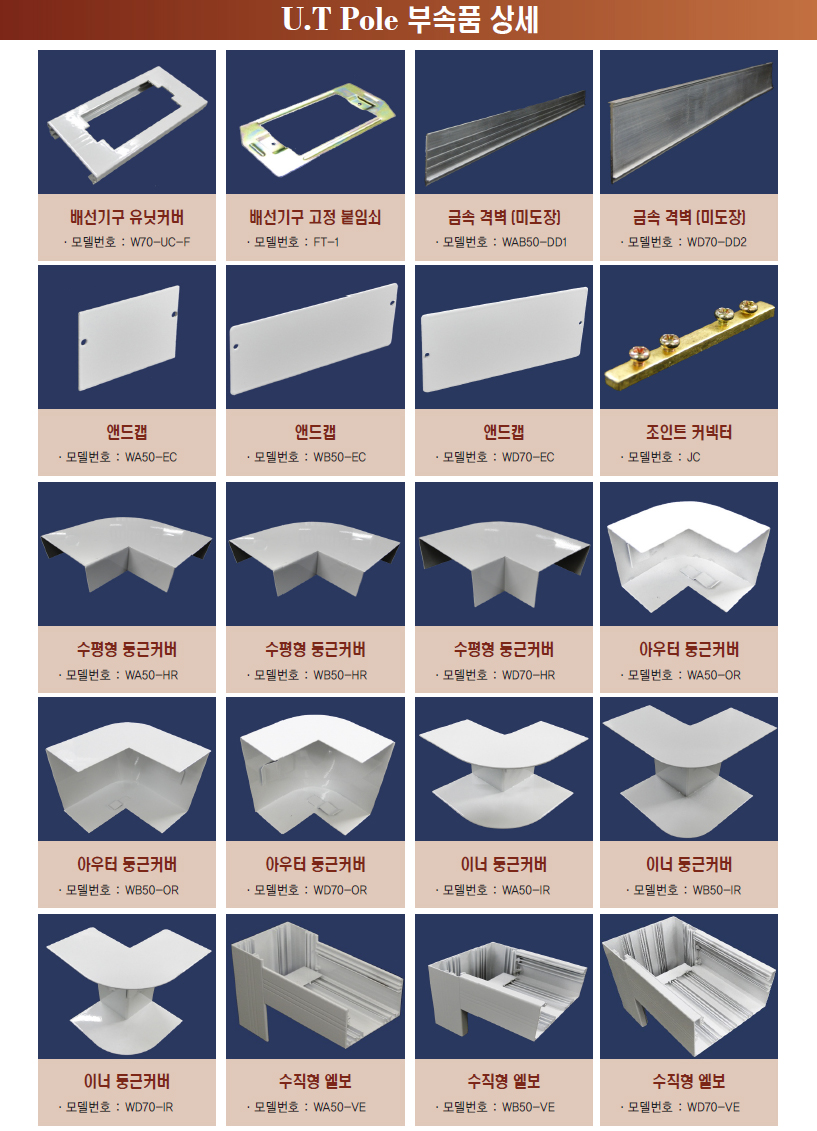 U.T Pole 부속품 상세

배선기구 유닛커버
· 모델번호 : W70-UC-F

배선기구 고정 붙임쇠
· 모델번호 : FT-1

금속 격벽 (미도장)
· 모델번호 : WAB50-DD1

금속 격벽 (미도장)
· 모델번호 : WD70-DD2

앤드캡
· 모델번호 : WA50-EC

앤드캡
· 모델번호 : WB50-EC

앤드캡
· 모델번호 : WD70-EC

조인트 커넥터
· 모델번호 : JC

수평형 둥근커버
· 모델번호 : WA50-HR

수평형 둥근커버
· 모델번호 : WB50-HR

수평형 둥근커버
· 모델번호 : WD70-HR

아우터 둥근커버
· 모델번호 : WA50-OR

아우터 둥근커버
· 모델번호 : WB50-OR

아우터 둥근커버
· 모델번호 : WD70-OR

이너 둥근커버
· 모델번호 : WA50-IR

이너 둥근커버
· 모델번호 : WB50-IR

이너 둥근커버
· 모델번호 : WD70-IR

수직형 엘보
· 모델번호 : WA50-VE

수직형 엘보
· 모델번호 : WB50-VE

수직형 엘보
· 모델번호 : WD70-VE