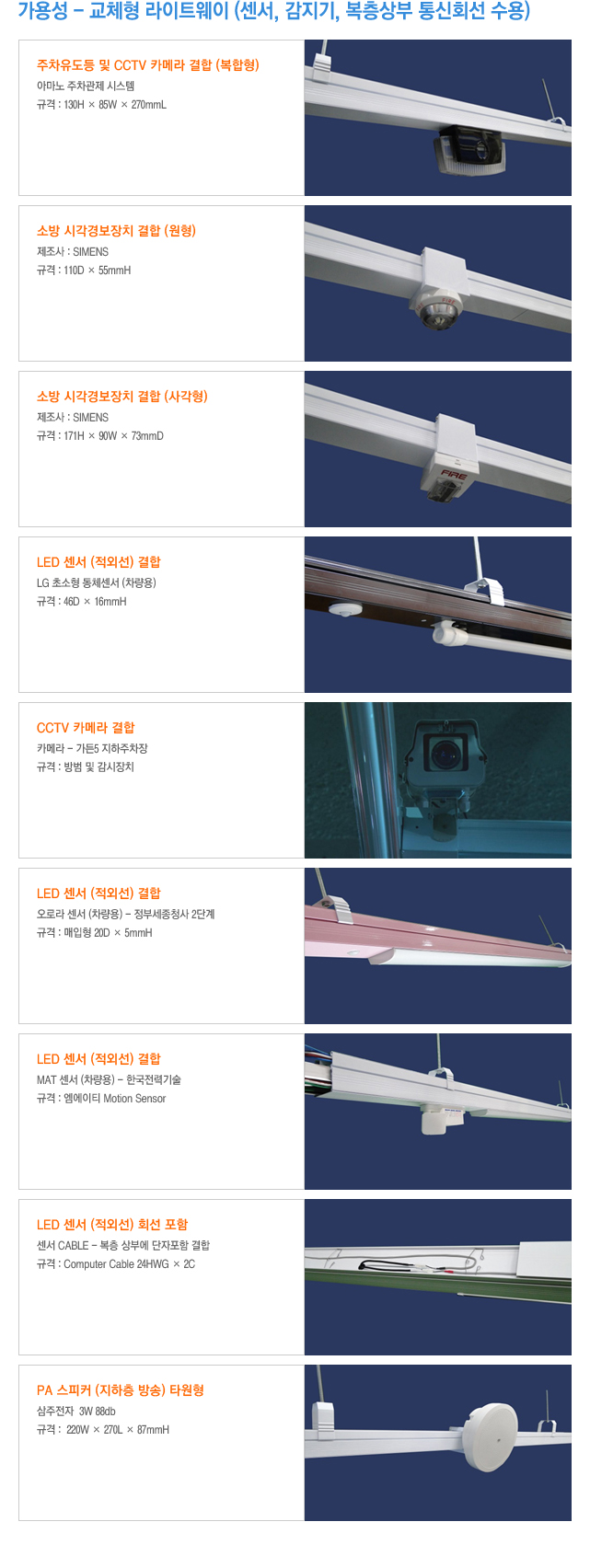 가용성 – 교체형 라이트웨이 (센서, 감지기, 복층상부 통신회선 수용)

주차유도등 및 CCTV 카메라 결합 (복합형)
아마노 주차관제 시스템
규격 : 130H × 85W × 270mmL

소방 시각경보장치 결합 (원형)
제조사 : SIMENS
규격 : 110D × 55mmH

FIRE

소방 시각경보장치 결합 (사각형)
제조사 : SIMENS
규격 : 171H × 90W × 73mmD

FIRE

LED 센서 (적외선) 결합
LG 초소형 동체센서 (차량용)
규격 : 46D × 16mmH

CCTV 카메라 결합
카메라 – 가든5 지하주차장
규격 : 방범 및 감시장치

LED 센서 (적외선) 결합
오로라 센서 (차량용) – 정부세종청사 2단계
규격 : 매입형 20D × 5mmH

LED 센서 (적외선) 결합
MAT 센서 (차량용) – 한국전력기술
규격 : 엠에이티 Motion Sensor

LED 센서 (적외선) 회선 포함
센서 CABLE – 복층 상부에 단자포함 결합
규격 : Computer Cable 24HWG × 2C

PA 스피커 (지하층 방송) 타원형
삼주전자 3W 88db
규격 : 220W × 270L × 87mmH