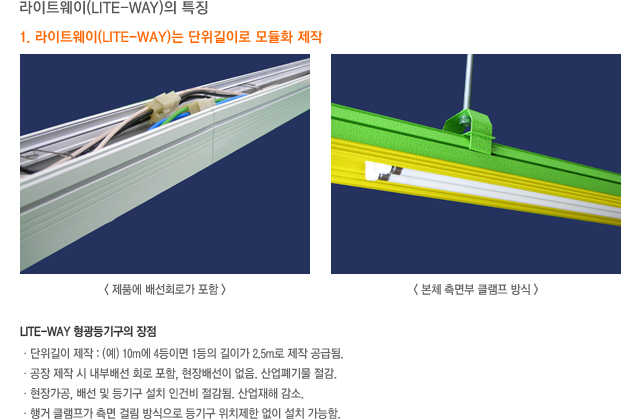 라이트웨이(LITE-WAY)의 특징

1. 라이트웨이(LITE-WAY)는 단위길이로 모듈화 제작

〈 제품에 배선회로가 포함 〉

〈 본체 측면부 클램프 방식 〉

LITE-WAY 형광등기구의 장점

· 단위길이 제작 : (예) 10m에 4등이면 1등의 길이가 2.5m로 제작 공급됨.

· 공장 제작 시 내부배선 회로 포함, 현장배선이 없음. 산업폐기물 절감.

· 현장가공, 배선 및 등기구 설치 인건비 절감됨. 산업재해 감소.

· 행거 클램프가 측면 걸림 방식으로 등기구 위치제한 없이 설치 가능함.