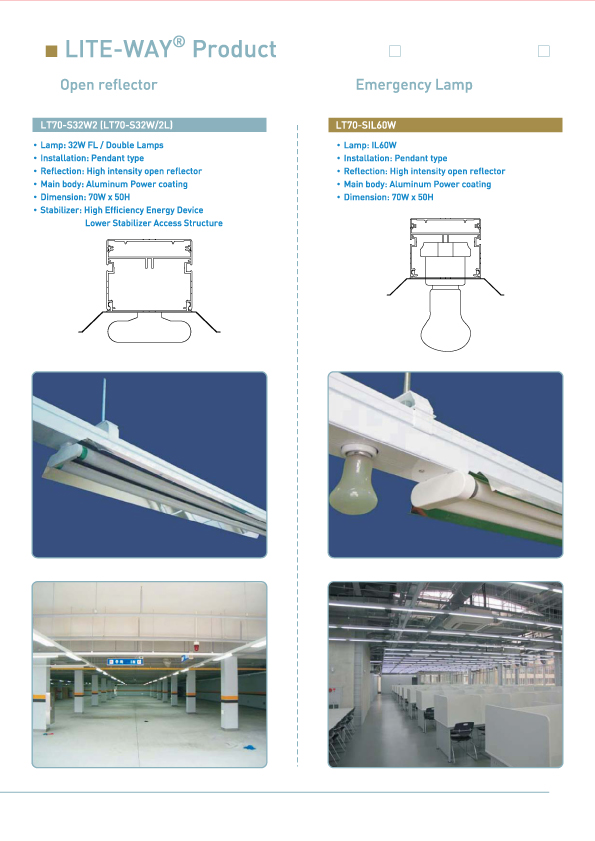 LITE-WAY® Product

Open reflector

LT70-S32W2 (LT70-S32W/2L)

• Lamp: 32W FL / Double Lamps
• Installation: Pendant type
• Reflection: High intensity open reflector
• Main body: Aluminum Power coating
• Dimension: 70W x 50H
• Stabilizer: High Efficiency Energy Device
Lower Stabilizer Access Structure

Emergency Lamp

LT70-SIL60W

• Lamp: IL60W
• Installation: Pendant type
• Reflection: High intensity open reflector
• Main body: Aluminum Power coating
• Dimension: 70W x 50H