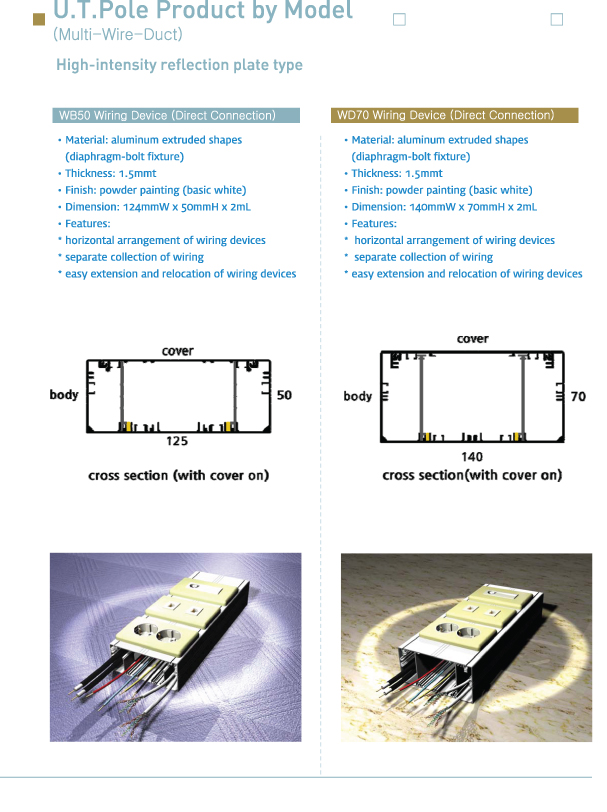 U.T.Pole Product by Model
(Multi-Wire-Duct)

High-intensity reflection plate type

WB50 Wiring Device (Direct Connection)

• Material: aluminum extruded shapes (diaphragm-bolt fixture)
• Thickness: 1.5mmt
• Finish: powder painting (basic white)
• Dimension: 124mmW x 50mmH x 2mL
• Features:
* horizontal arrangement of wiring devices
* separate collection of wiring
* easy extension and relocation of wiring devices

cover
body
50
125
cross section (with cover on)

WD70 Wiring Device (Direct Connection)

• Material: aluminum extruded shapes (diaphragm-bolt fixture)
• Thickness: 1.5mmt
• Finish: powder painting (basic white)
• Dimension: 140mmW x 70mmH x 2mL
• Features:
* horizontal arrangement of wiring devices
* separate collection of wiring
* easy extension and relocation of wiring devices

cover
body
70
140
cross section(with cover on)