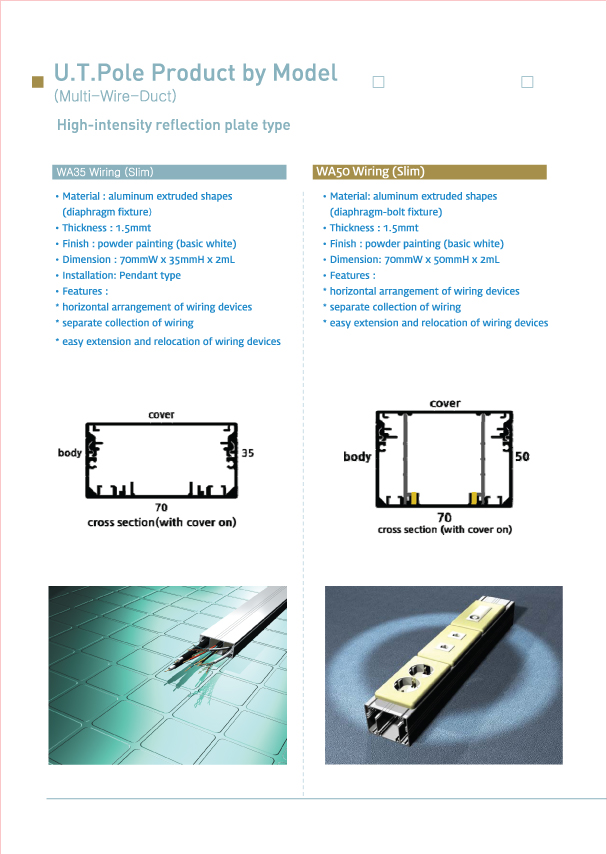 U.T.Pole Product by Model
(Multi-Wire-Duct)

High-intensity reflection plate type

WA35 Wiring (Slim)

• Material : aluminum extruded shapes (diaphragm fixture)
• Thickness : 1.5mmt
• Finish : powder painting (basic white)
• Dimension : 70mmW x 35mmH x 2mL
• Installation: Pendant type
• Features :
* horizontal arrangement of wiring devices
* separate collection of wiring
* easy extension and relocation of wiring devices

cover
body
35
70
cross section(with cover on)

WA50 Wiring (Slim)

• Material: aluminum extruded shapes (diaphragm-bolt fixture)
• Thickness : 1.5mmt
• Finish : powder painting (basic white)
• Dimension: 70mmW x 50mmH x 2mL
• Features :
* horizontal arrangement of wiring devices
* separate collection of wiring
* easy extension and relocation of wiring devices

cover
body
50
70
cross section (with cover on)